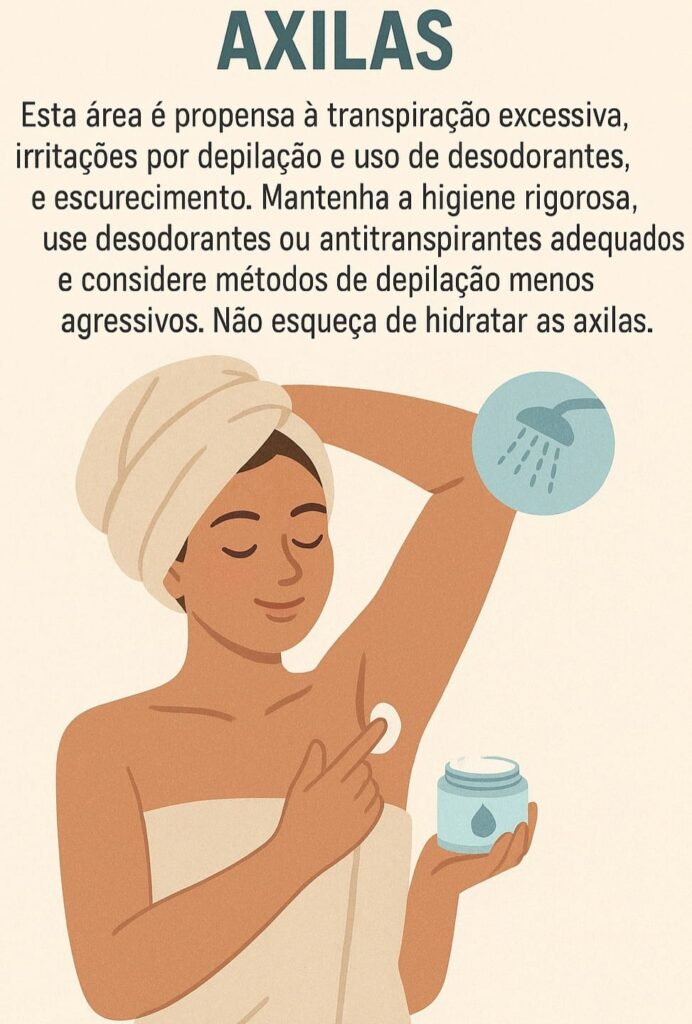 AXILAS

Esta área é propensa à transpiração excessiva, irritações por depilação e uso de desodorantes, e escurecimento. Mantenha a higiene rigorosa, use desodorantes ou antitranspirantes adequados e considere métodos de depilação menos agressivos. Não esqueça de hidratar as axilas.